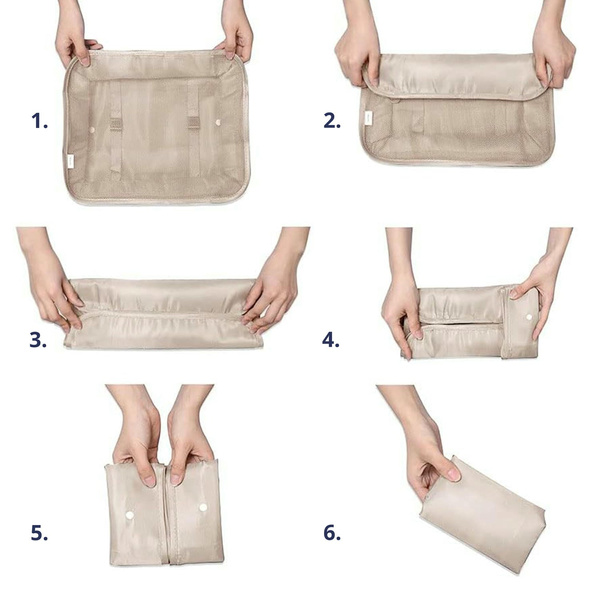 1.

2.

3.

4.

5.

6.